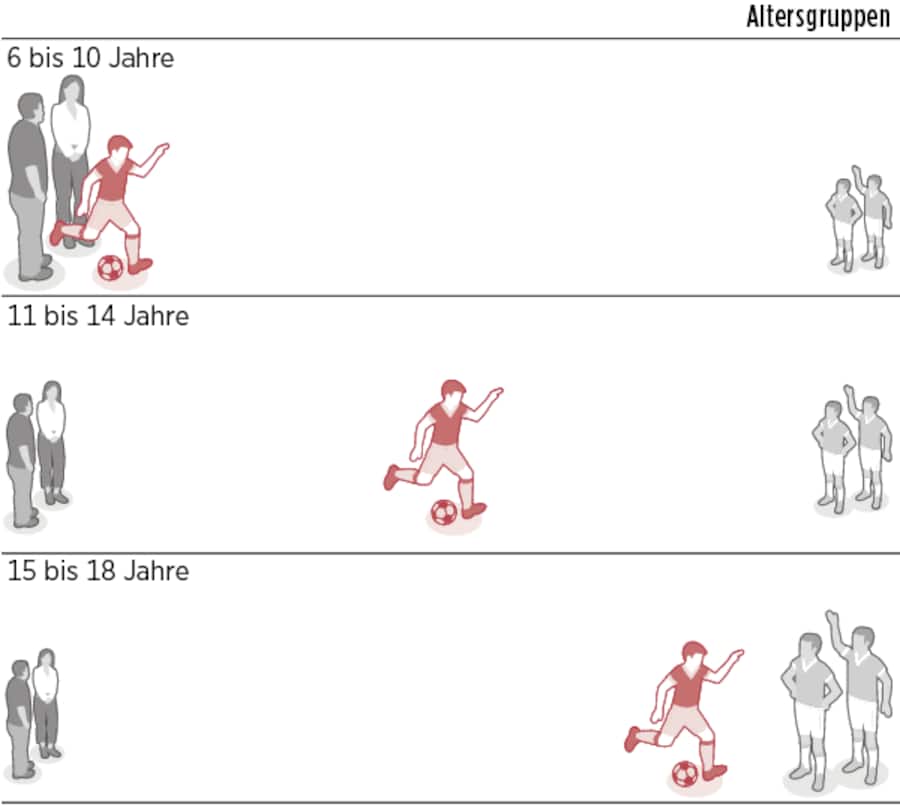 Altersgruppen

6 bis 10 Jahre

11 bis 14 Jahre

15 bis 18 Jahre